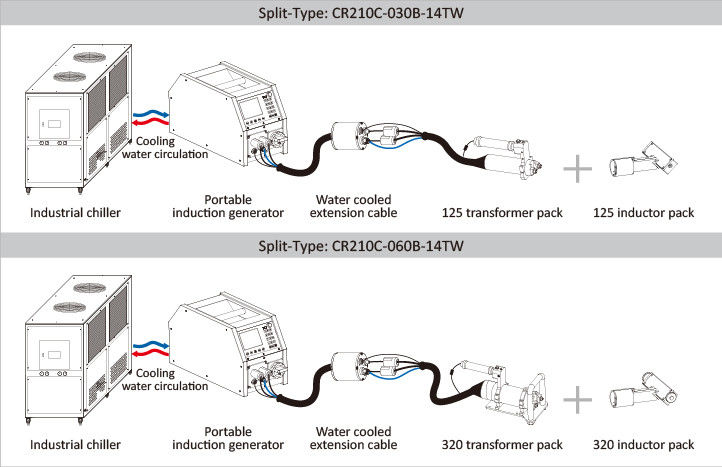 Split-Type: CR210C-030B-14TW

Cooling water circulation

Industrial chiller

Portable induction generator

Water cooled extension cable

125 transformer pack

125 inductor pack

Split-Type: CR210C-060B-14TW

Cooling water circulation

Industrial chiller

Portable induction generator

Water cooled extension cable

320 transformer pack

320 inductor pack